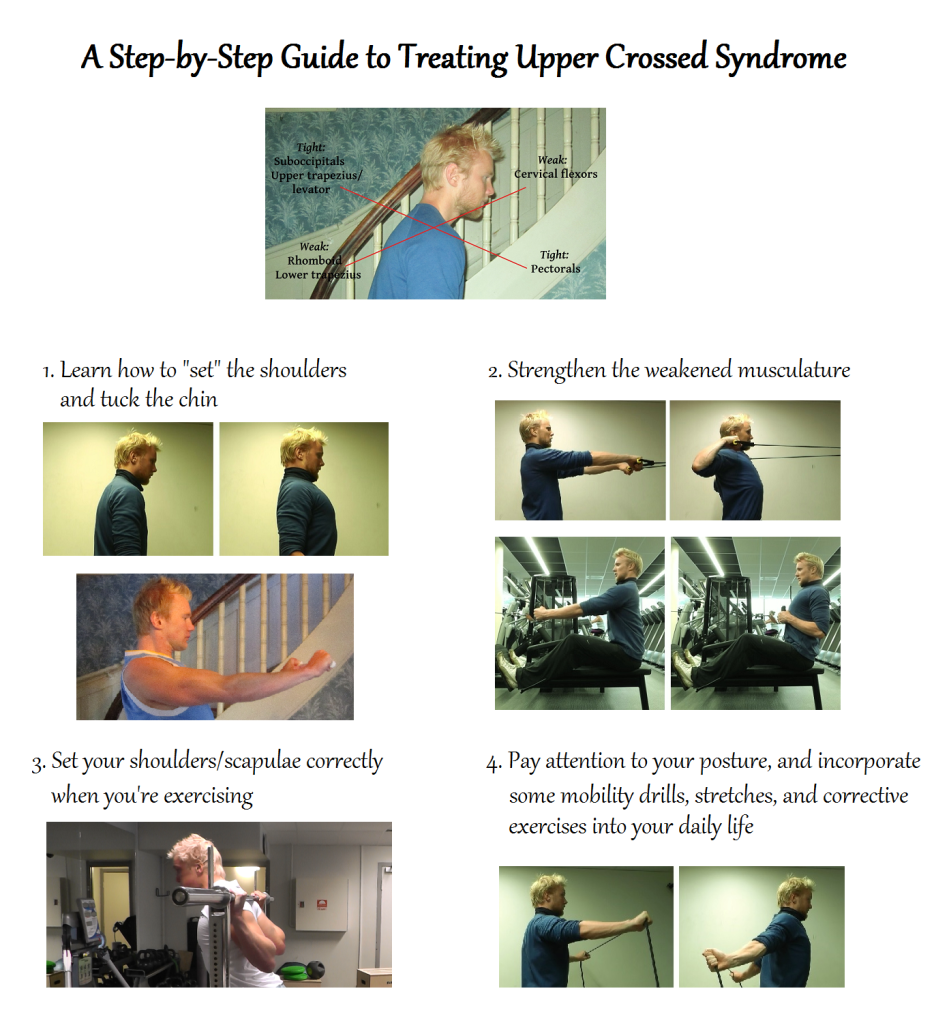 A Step-by-Step Guide to Treating Upper Crossed Syndrome

Tight:
Suboccipitals
Upper trapezius/
levator

Weak:
Cervical flexors

Weak:
Rhomboid
Lower trapezius

Tight:
Pectorals

1. Learn how to "set" the shoulders and tuck the chin

2. Strengthen the weakened musculature

3. Set your shoulders/scapulae correctly when you're exercising

4. Pay attention to your posture, and incorporate some mobility drills, stretches, and corrective exercises into your daily life